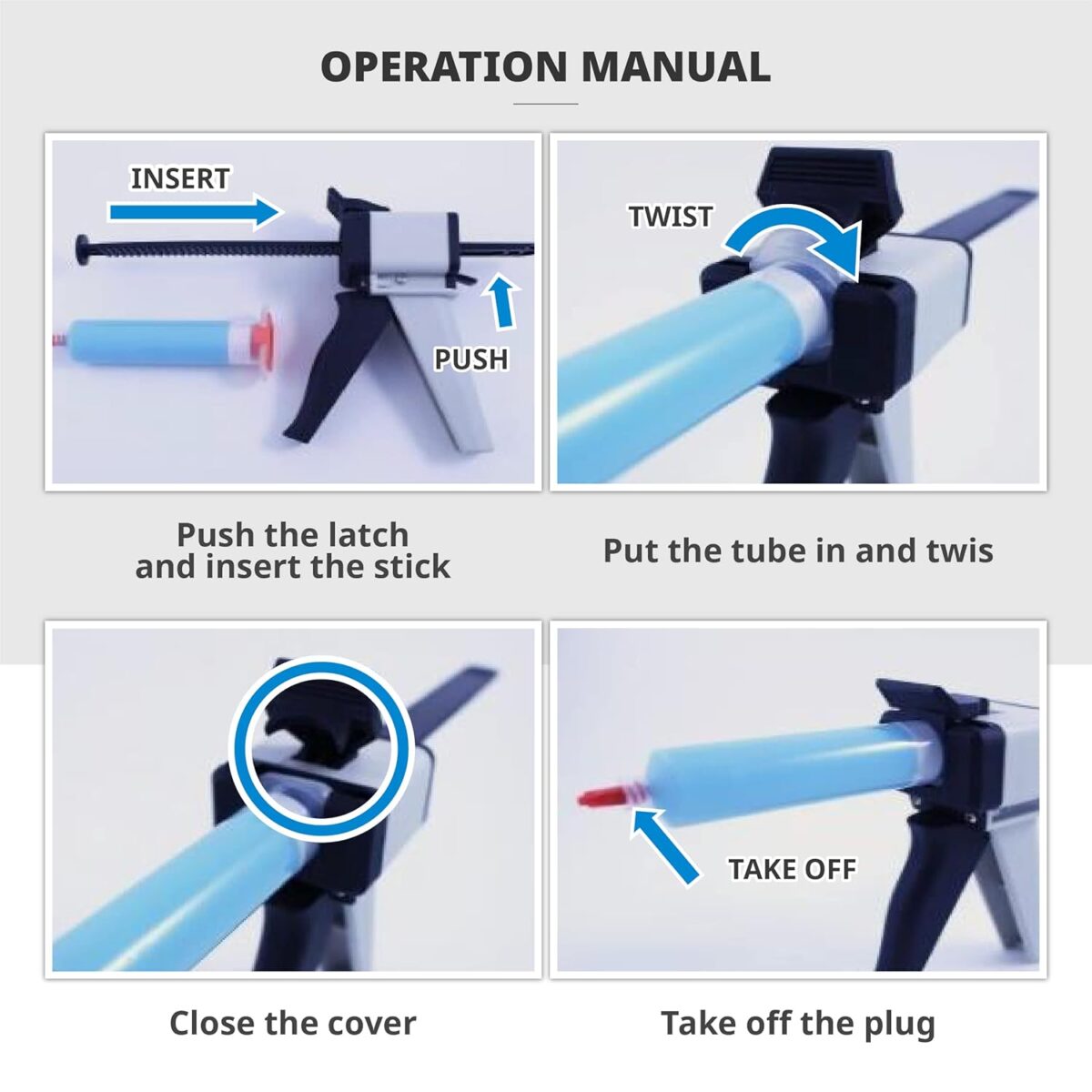 OPERATION MANUAL

INSERT

PUSH

Push the latch and insert the stick

TWIST

Put the tube in and twis

Close the cover

TAKE OFF

Take off the plug