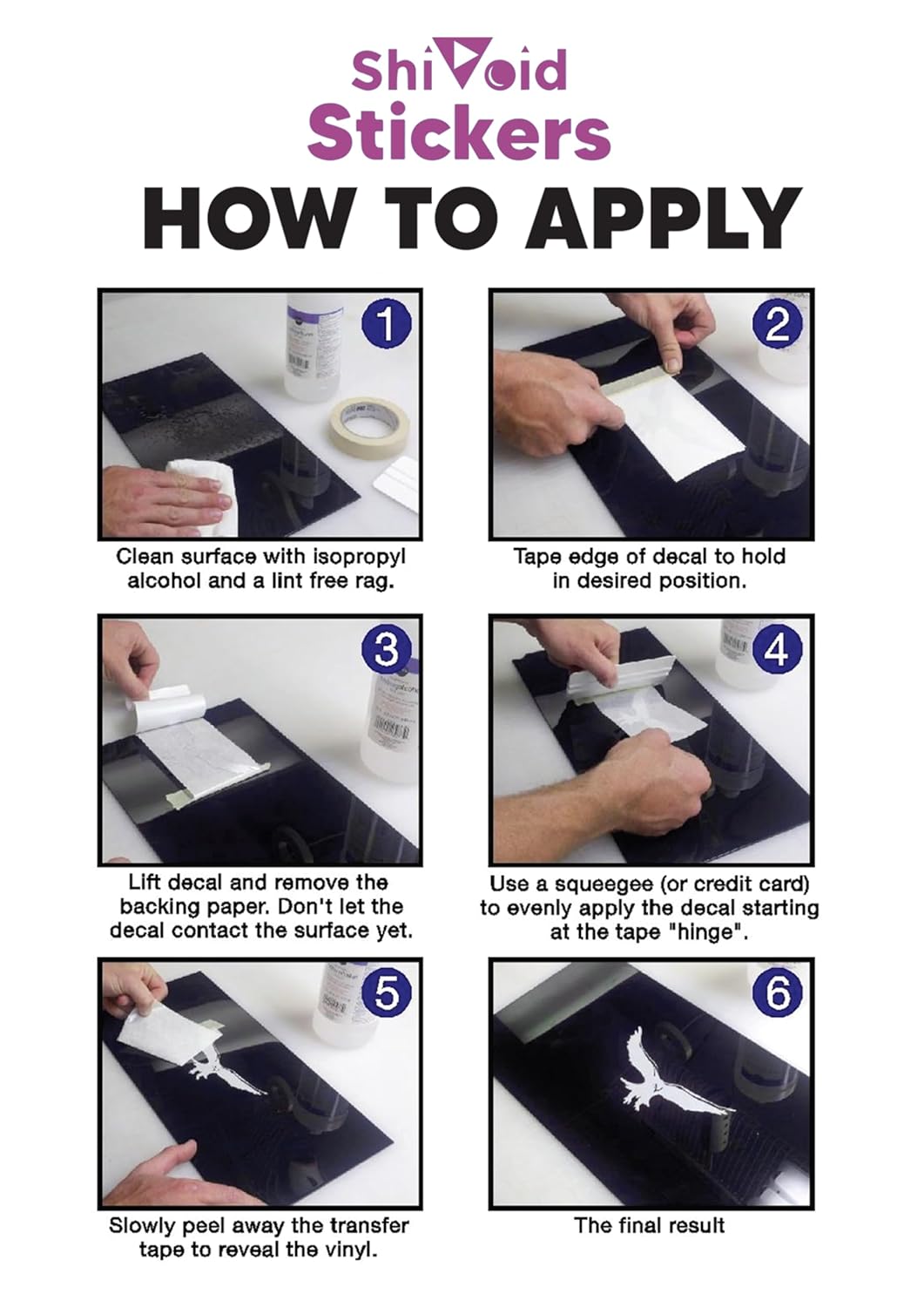 ShiVoid
Stickers
HOW TO APPLY

1

Clean surface with isopropyl alcohol and a lint free rag.

2

Tape edge of decal to hold in desired position.

3

Lift decal and remove the backing paper. Don't let the decal contact the surface yet.

4

Use a squeegee (or credit card) to evenly apply the decal starting at the tape "hinge".

5

Slowly peel away the transfer tape to reveal the vinyl.

6

The final result