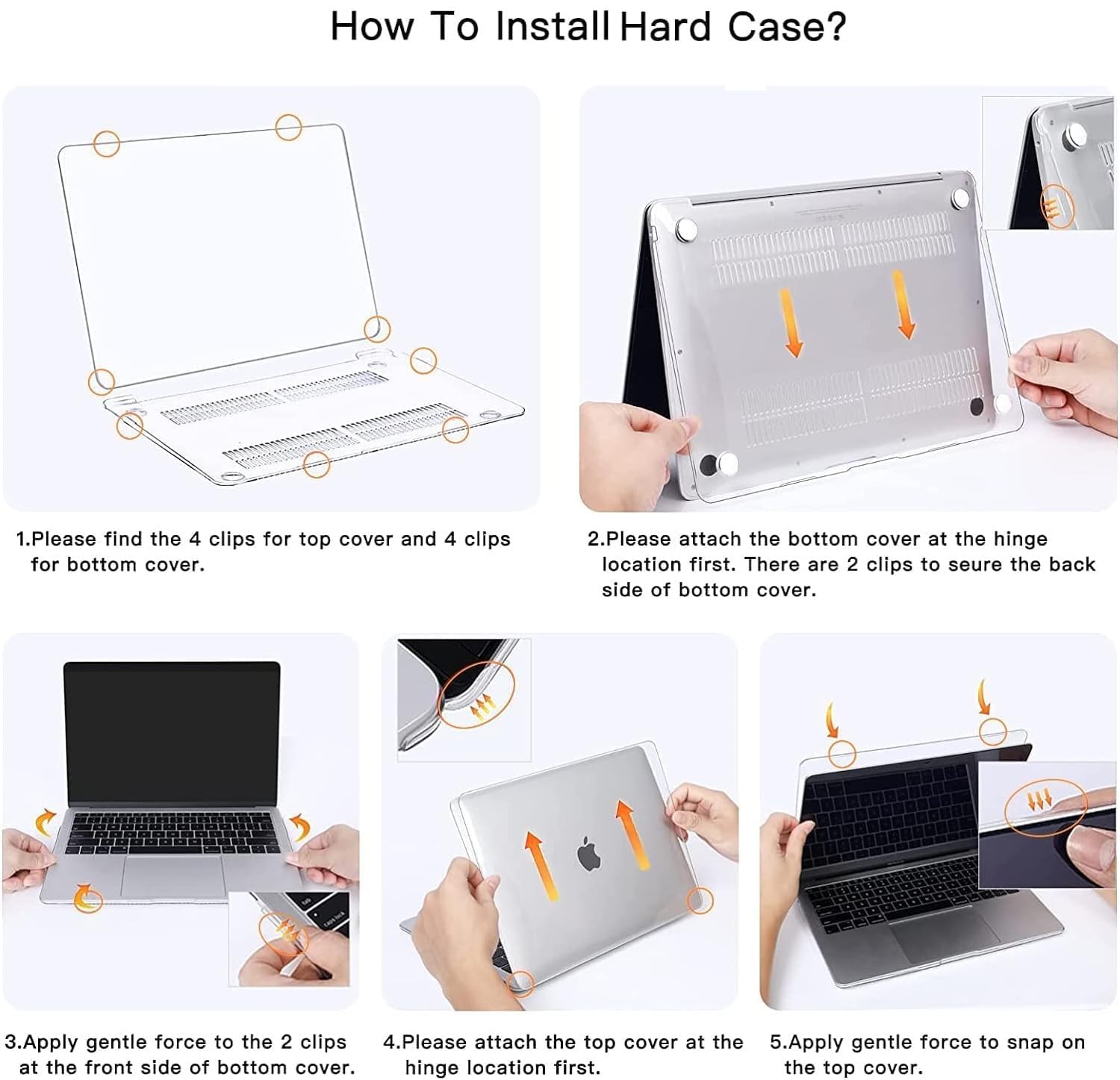 How To Install Hard Case?

1.Please find the 4 clips for top cover and 4 clips for bottom cover.

2.Please attach the bottom cover at the hinge location first. There are 2 clips to seure the back side of bottom cover.

3.Apply gentle force to the 2 clips at the front side of bottom cover.

4.Please attach the top cover at the hinge location first.

5.Apply gentle force to snap on the top cover.